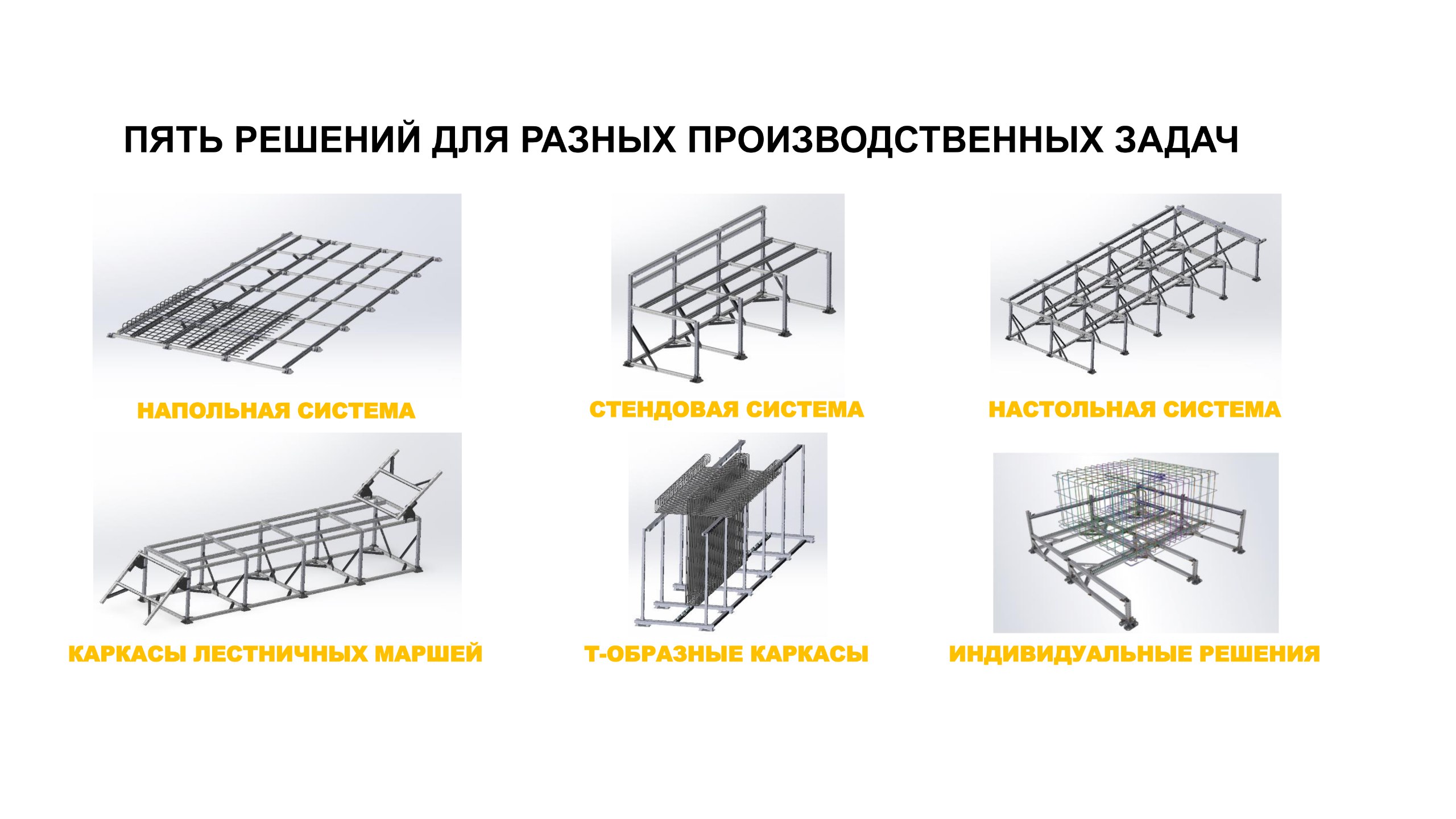 ПЯТЬ РЕШЕНИЙ ДЛЯ РАЗНЫХ ПРОИЗВОДСТВЕННЫХ ЗАДАЧ

НАПОЛЬНАЯ СИСТЕМА

СТЕНДОВАЯ СИСТЕМА

НАСТОЛЬНАЯ СИСТЕМА

КАРКАСЫ ЛЕСТНИЧНЫХ МАРШЕЙ

Т-ОБРАЗНЫЕ КАРКАСЫ

ИНДИВИДУАЛЬНЫЕ РЕШЕНИЯ